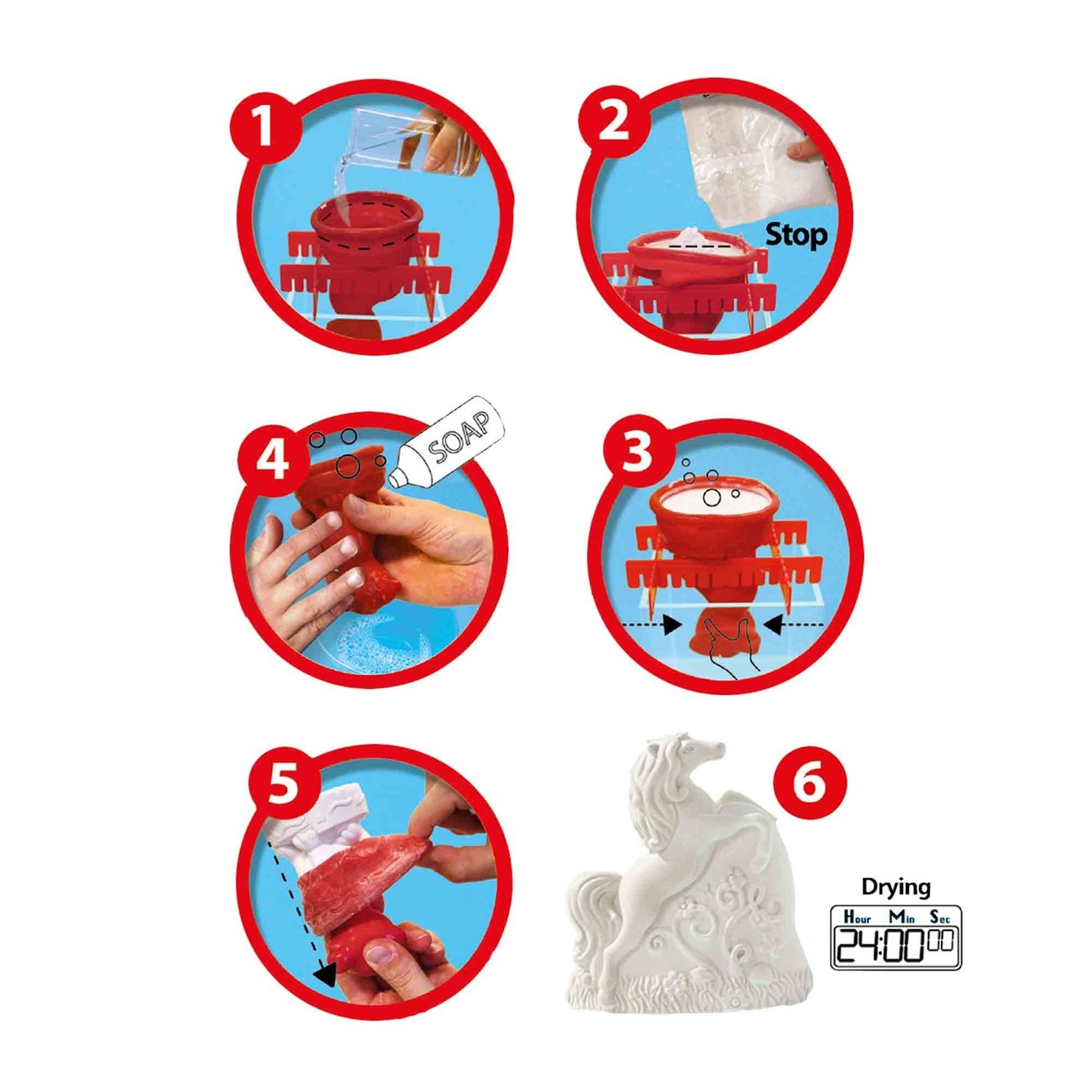 1

2

Stop

4

SOAP

3

5

6

Drying

Hour Min Sec

24:00 00