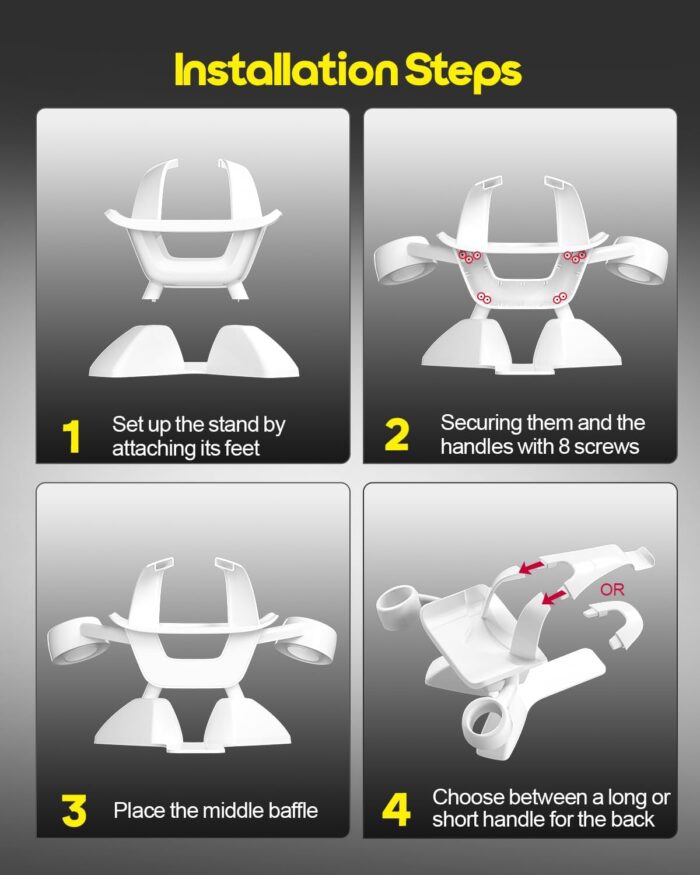 Installation Steps

1 Set up the stand by attaching its feet

2 Securing them and the handles with 8 screws

3 Place the middle baffle

OR

4 Choose between a long or short handle for the back