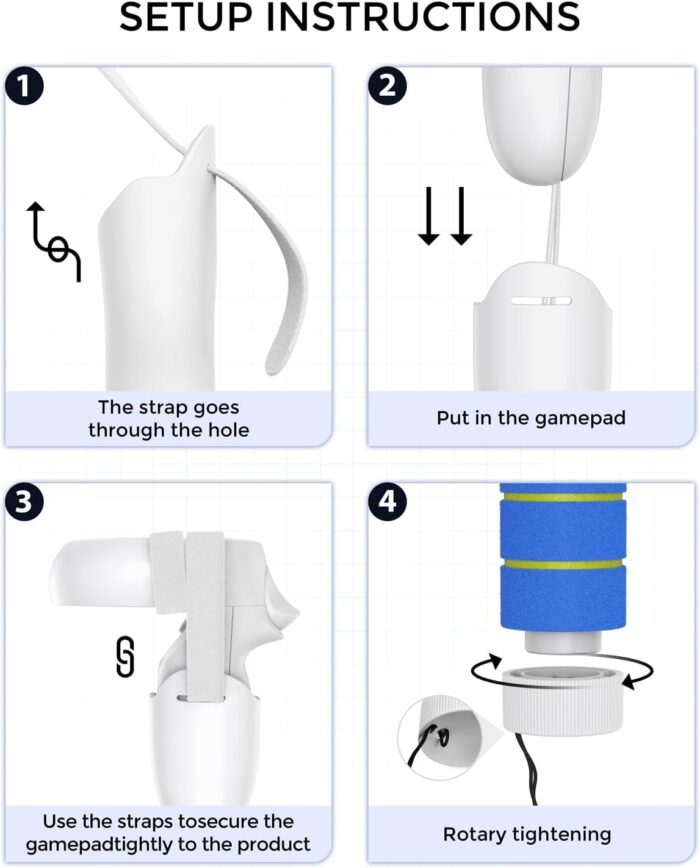 SETUP INSTRUCTIONS

1
The strap goes through the hole

2
Put in the gamepad

3
Use the straps tosecure the gamepadtightly to the product

4
Rotary tightening